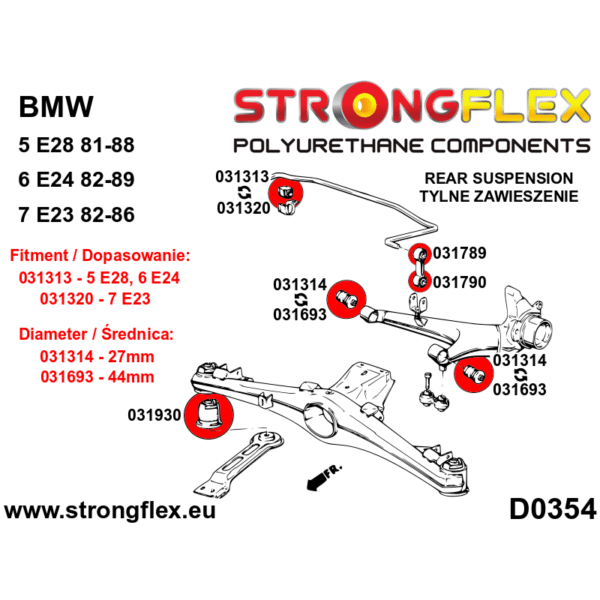 BMW
5 E28 81-88
6 E24 82-89
7 E23 82-86

Fitment / Dopasowanie:
031313 - 5 E28, 6 E24
031320 - 7 E23

Diameter / Średnica:
031314 - 27mm
031693 - 44mm

STRONGFLEX
POLYURETHANE COMPONENTS

REAR SUSPENSION
TYLNE ZAWIESZENIE

031313
031320
031789
031790
031314
031693
031314
031693
031930
FR.

www.strongflex.eu
D0354