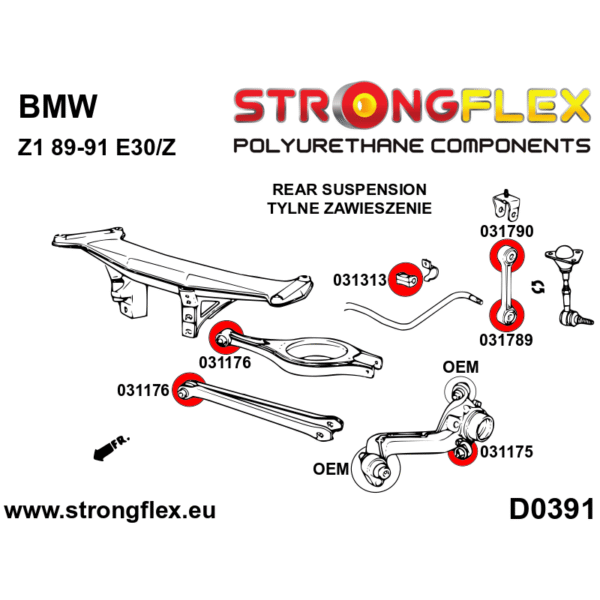 BMW
Z1 89-91 E30/Z

STRONGFLEX
POLYURETHANE COMPONENTS

REAR SUSPENSION
TYLNE ZAWIESZENIE

031790
031313
031789
031176
031176
OEM
031175
OEM
FR.

www.strongflex.eu

D0391