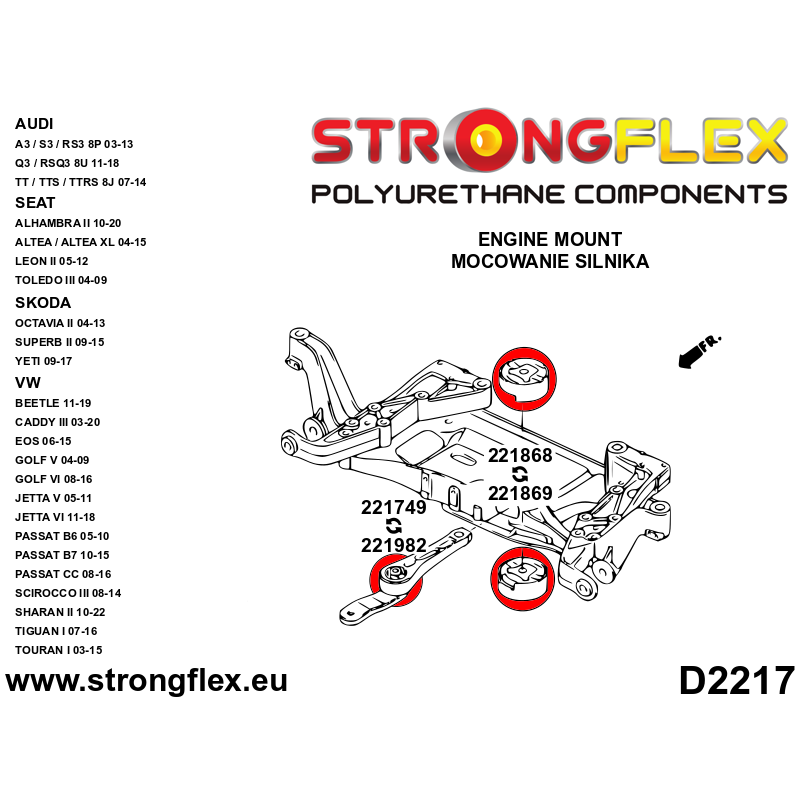 AUDI
A3 / S3 / RS3 8P 03-13
Q3 / RSQ3 8U 11-18
TT / TTS / TTRS 8J 07-14
SEAT
ALHAMBRA II 10-20
ALTEA / ALTEA XL 04-15
LEON II 05-12
TOLEDO III 04-09
SKODA
OCTAVIA II 04-13
SUPERB II 09-15
YETI 09-17
VW
BEETLE 11-19
CADDY III 03-20
EOS 06-15
GOLF V 04-09
GOLF VI 08-16
JETTA V 05-11
JETTA VI 11-18
PASSAT B6 05-10
PASSAT B7 10-15
PASSAT CC 08-16
SCIROCCO III 08-14
SHARAN II 10-22
TIGUAN I 07-16
TOURAN I 03-15

STRONGFLEX
POLYURETHANE COMPONENTS

ENGINE MOUNT
MOCOWANIE SILNIKA

FR.

221868
221869

221749
221982

www.strongflex.eu

D2217